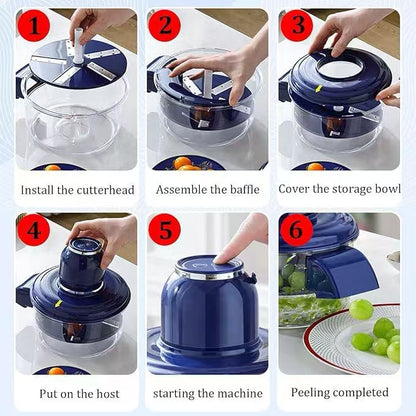 1

Install the cutterhead

2

Assemble the baffle

3

Cover the storage bowl

4

Put on the host

5

starting the machine

6

Peeling completed